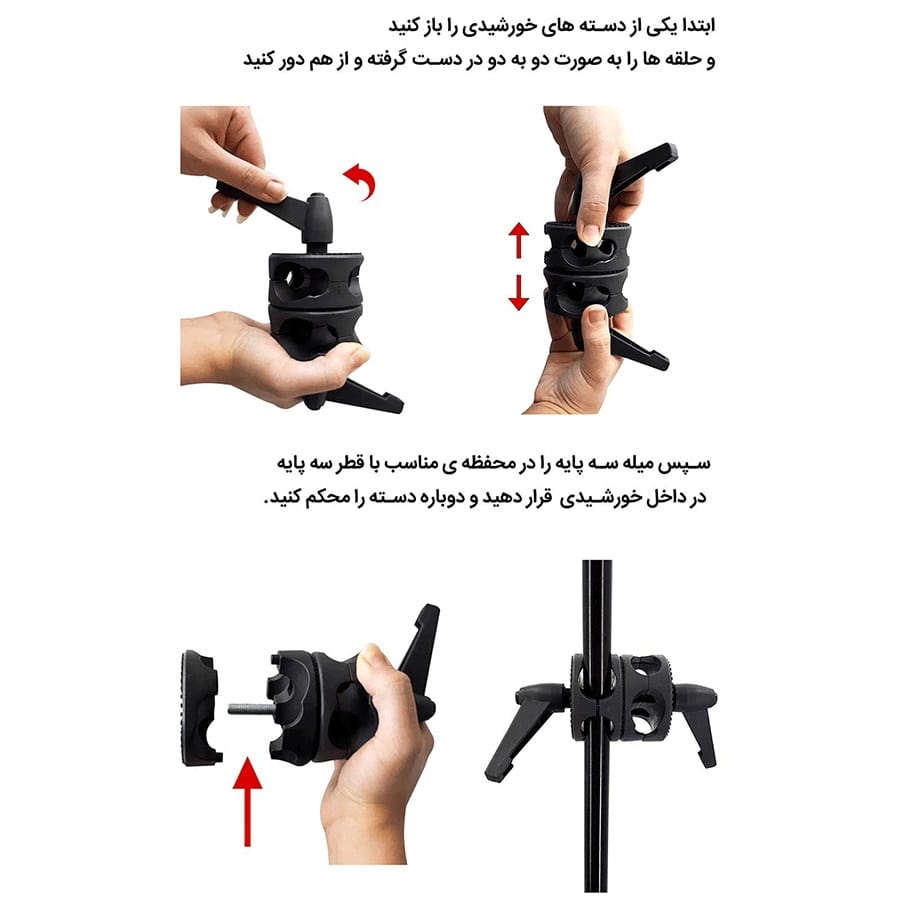 ابتدا یکی از دسته های خورشیدی را باز کنید
و حلقه ها را به صورت دو به دو در دست گرفته و از هم دور کنید

سپس میله سه پایه را در محفظه ی مناسب با قطر سه پایه
در داخل خورشیدی قرار دهید و دوباره دسته را محکم کنید.